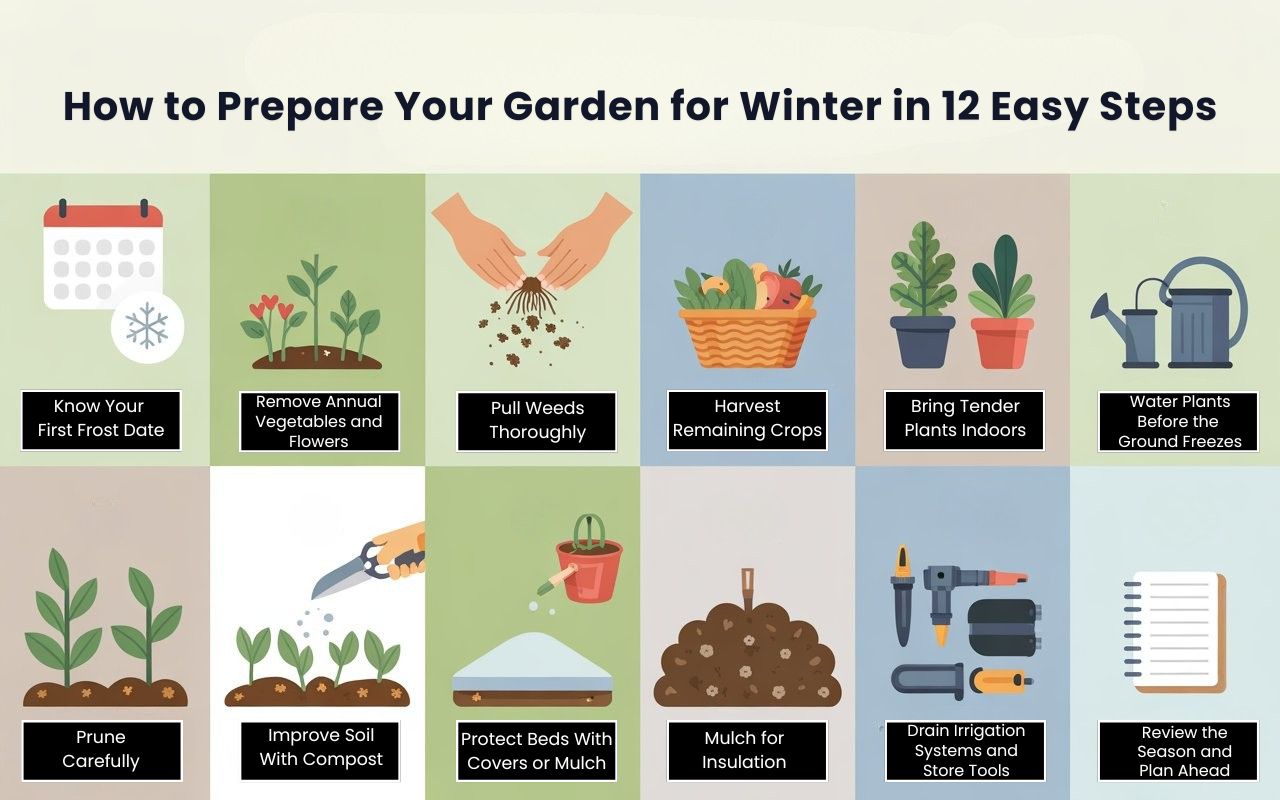 How to Prepare Your Garden for Winter in 12 Easy Steps

Know Your First Frost Date

Remove Annual Vegetables and Flowers

Pull Weeds Thoroughly

Harvest Remaining Crops

Bring Tender Plants Indoors

Water Plants Before the Ground Freezes

Prune Carefully

Improve Soil With Compost

Protect Beds With Covers or Mulch

Mulch for Insulation

Drain Irrigation Systems and Store Tools

Review the Season and Plan Ahead